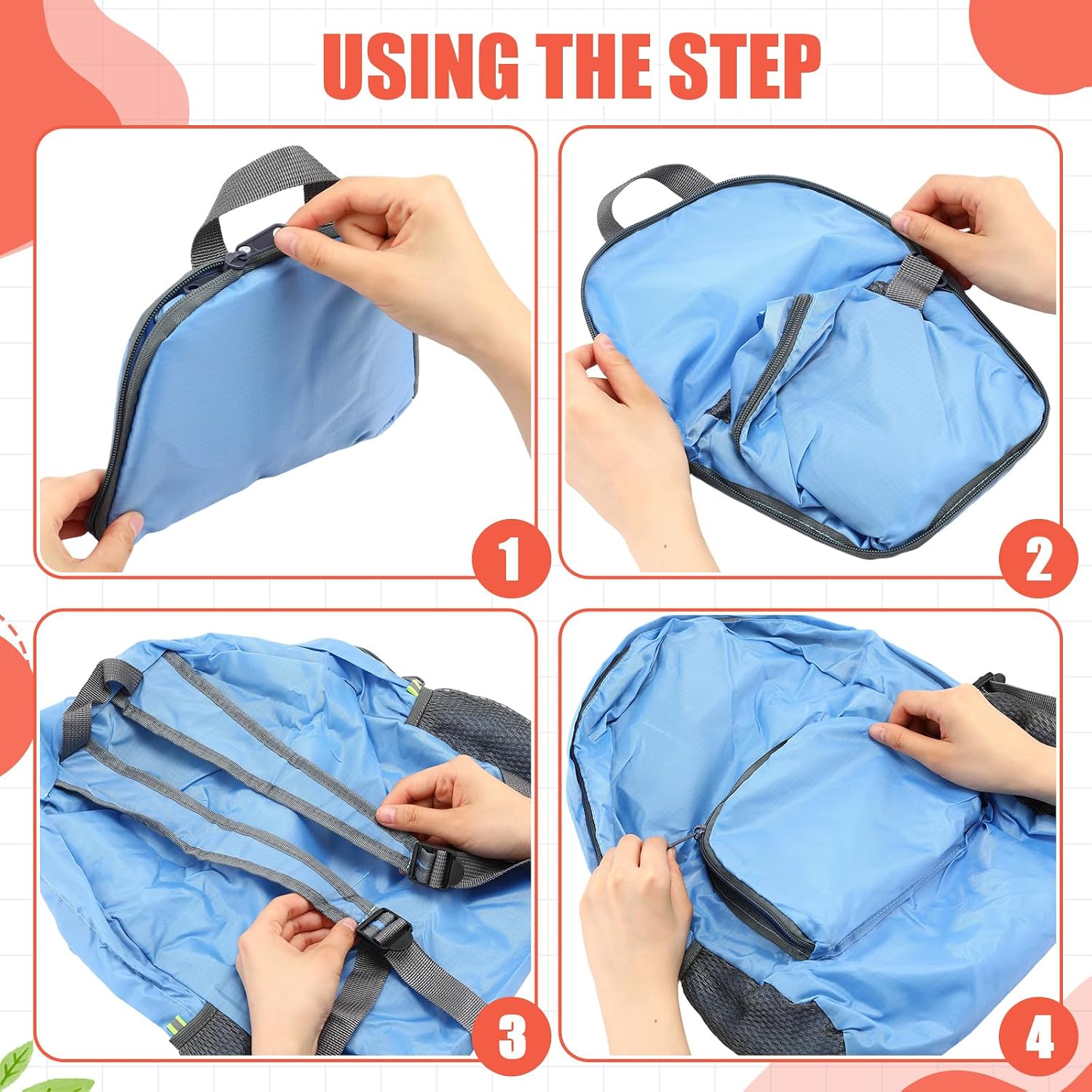 USING THE STEP

1

2

3

4