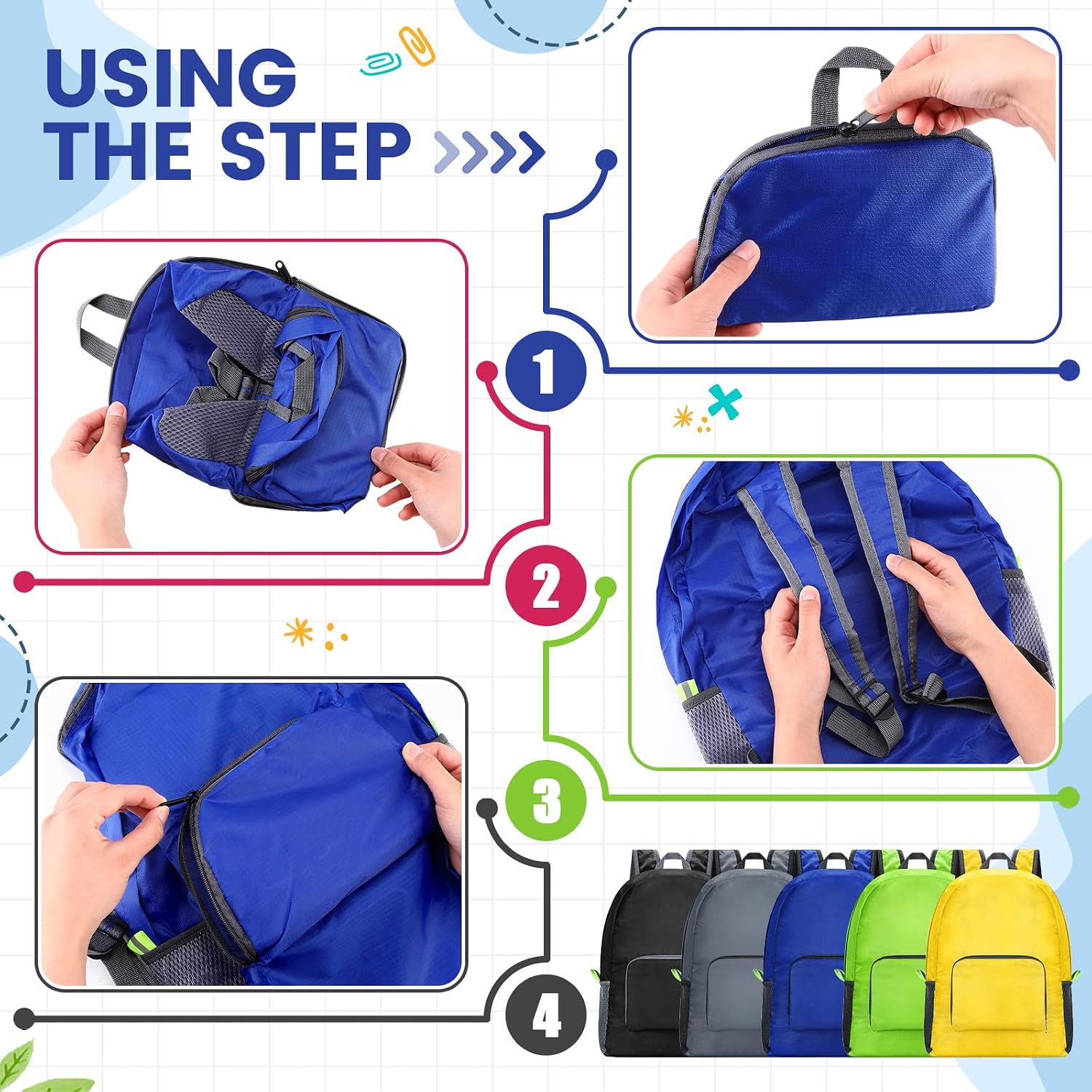 USING
THE STEP

1

2

3

4