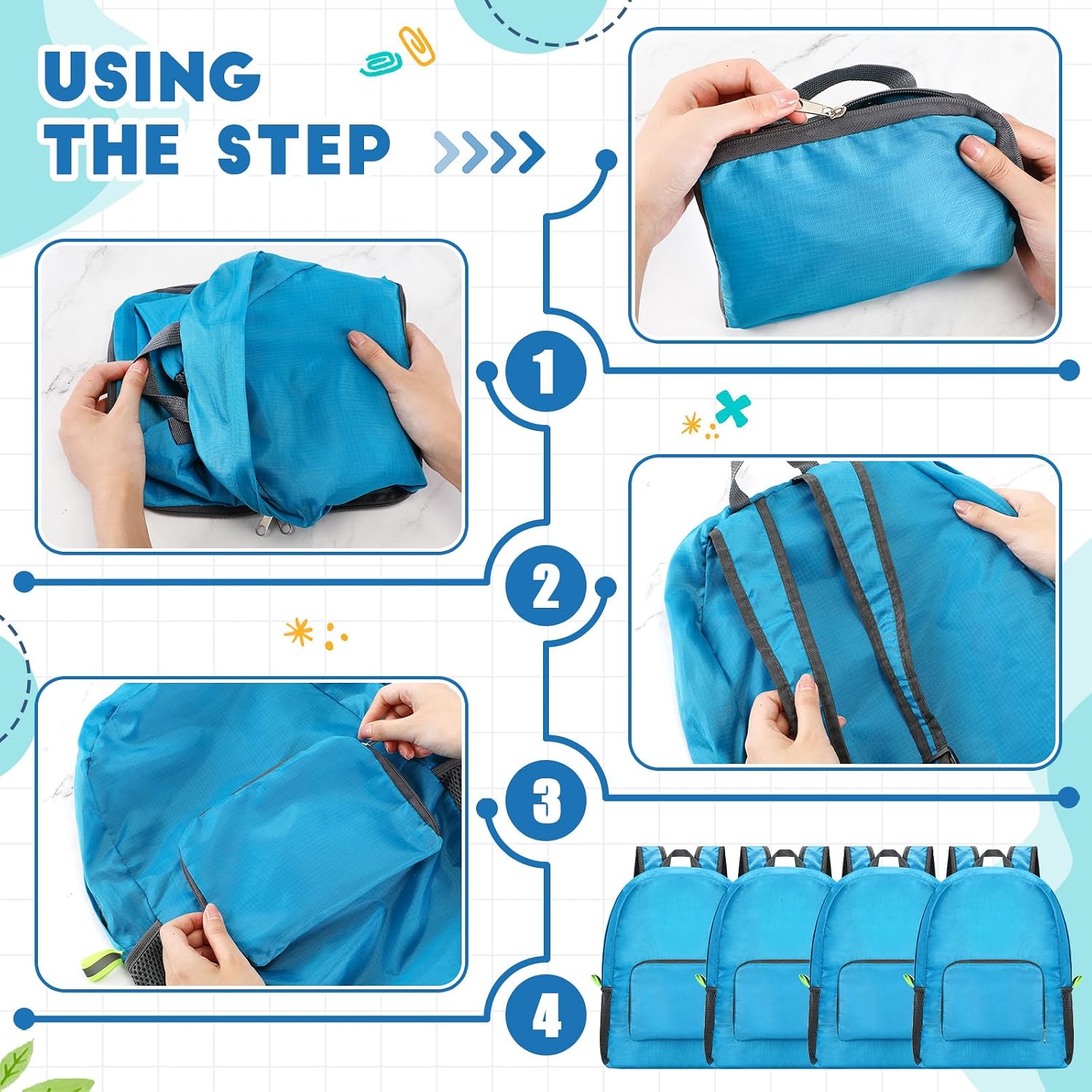 USING THE STEP

1

2

3

4