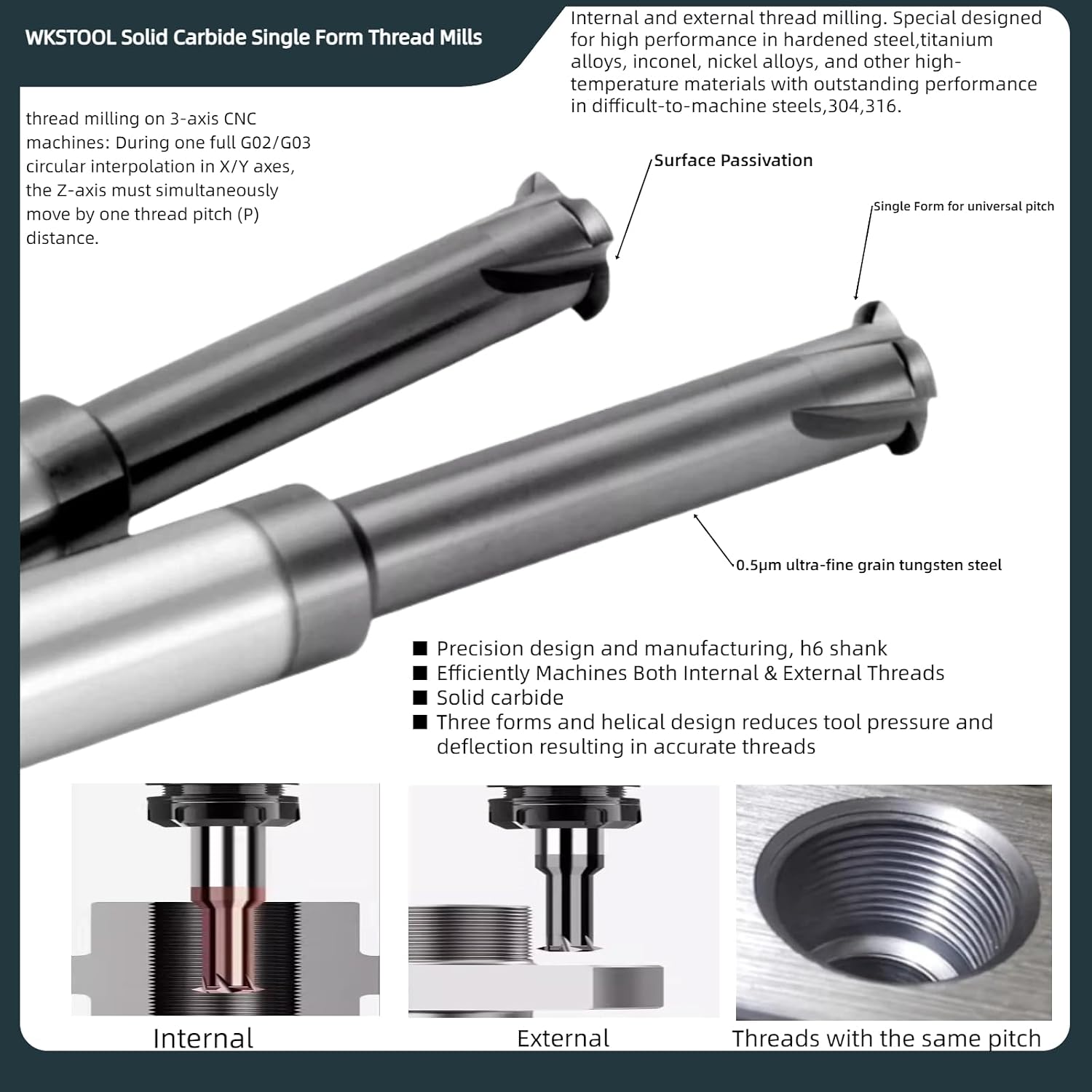 WKSTOOL Solid Carbide Single Form Thread Mills

Internal and external thread milling. Special designed for high performance in hardened steel,titanium alloys, inconel, nickel alloys, and other high-temperature materials with outstanding performance in difficult-to-machine steels,304,316.

thread milling on 3-axis CNC machines: During one full G02/G03 circular interpolation in X/Y axes, the Z-axis must simultaneously move by one thread pitch (P) distance.

Surface Passivation

Single Form for universal pitch

0.5μm ultra-fine grain tungsten steel

■ Precision design and manufacturing, h6 shank
■ Efficiently Machines Both Internal & External Threads
■ Solid carbide
■ Three forms and helical design reduces tool pressure and deflection resulting in accurate threads

Internal

External

Threads with the same pitch