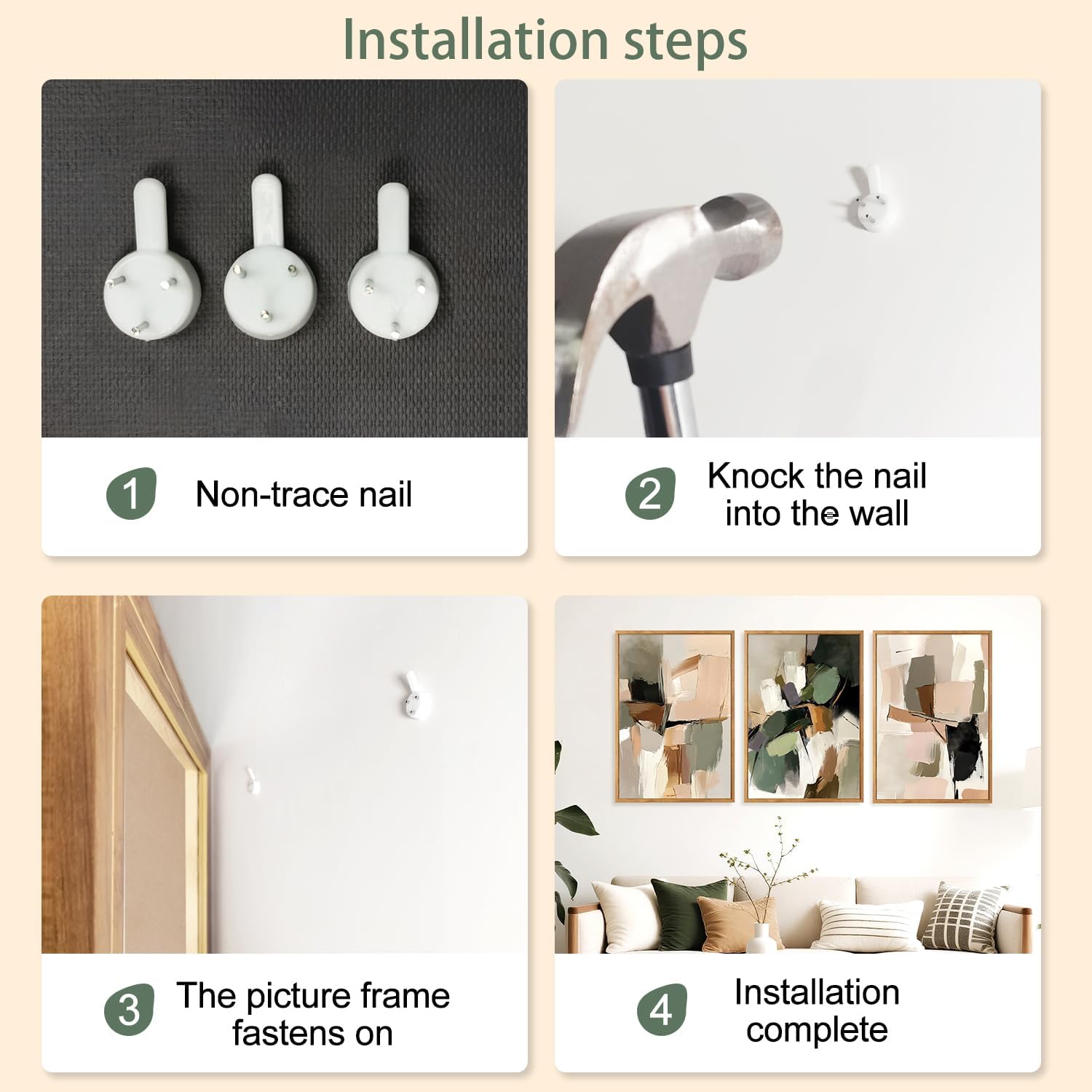 Installation steps

1 Non-trace nail

2 Knock the nail into the wall

3 The picture frame fastens on

4 Installation complete