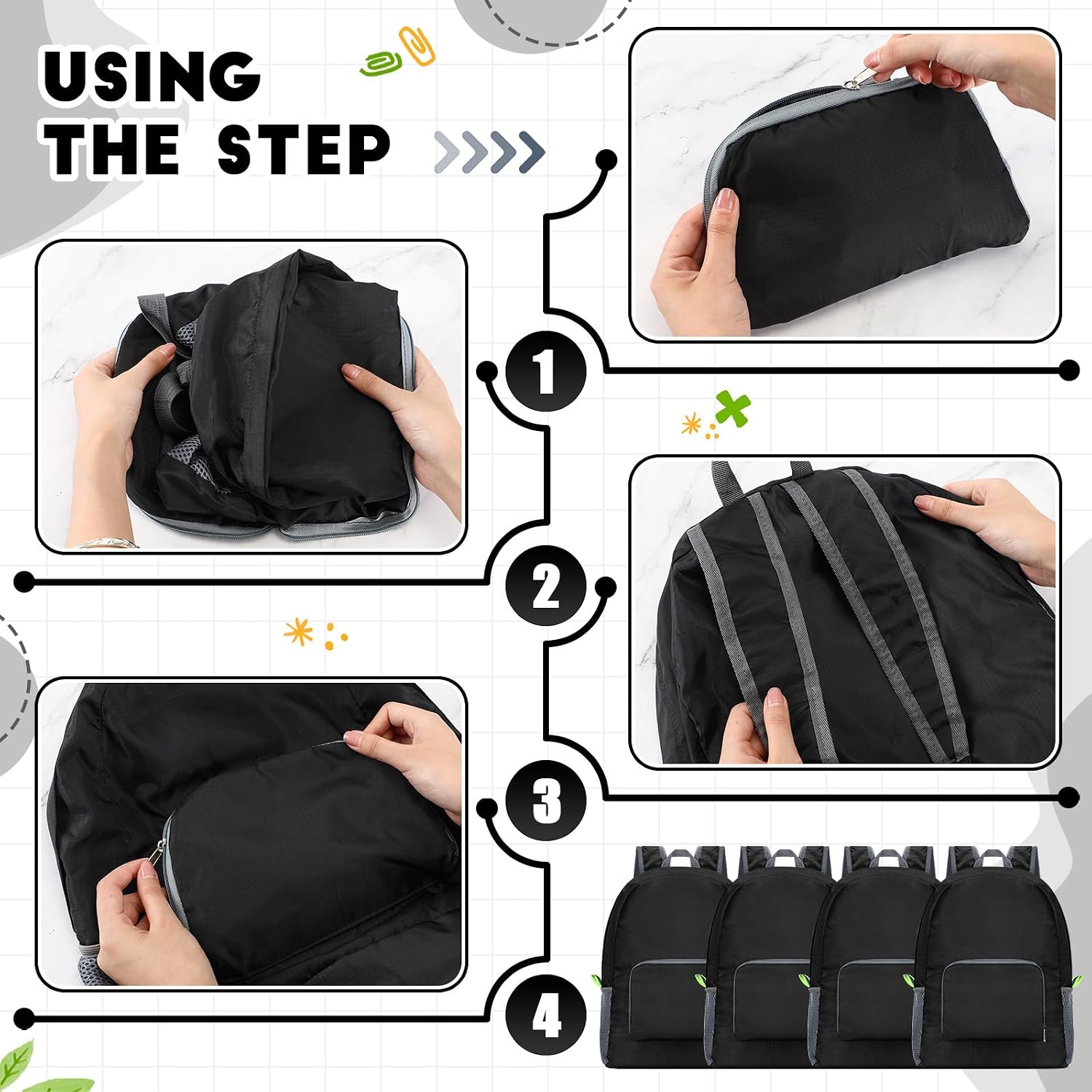 USING THE STEP

1

2

3

4