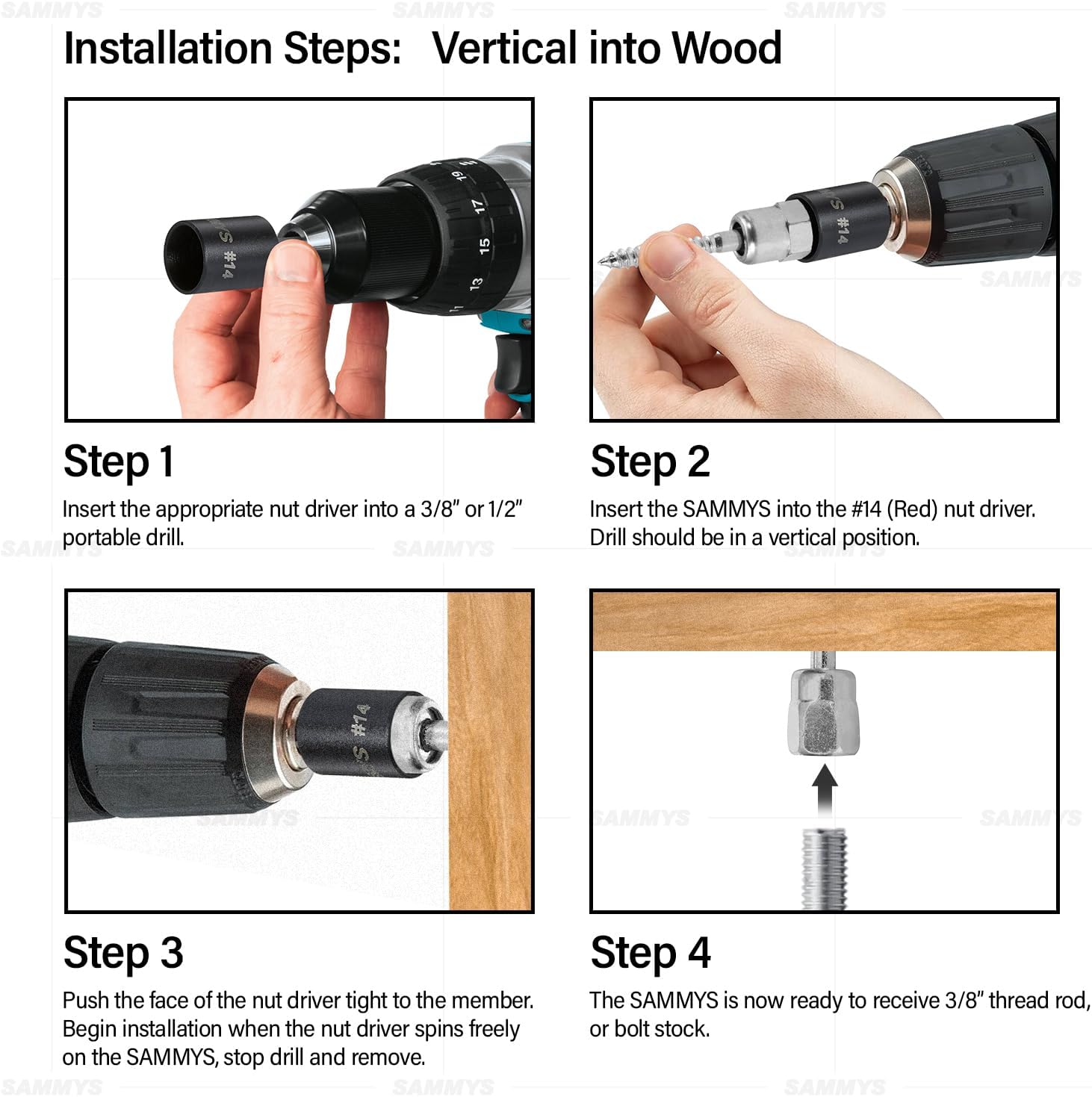 SAMMYS SAMMYS SAMMYS

Installation Steps: Vertical into Wood

S #14

19 17 15 13

S #14

SAMMYS

Step 1

Insert the appropriate nut driver into a 3/8" or 1/2" portable drill.

Step 2

Insert the SAMMYS into the #14 (Red) nut driver. Drill should be in a vertical position.

SAMMYS SAMMYS SAMMYS

S #14

SAMMYS SAMMYS SAMMYS

Step 3

Push the face of the nut driver tight to the member. Begin installation when the nut driver spins freely on the SAMMYS, stop drill and remove.

Step 4

The SAMMYS is now ready to receive 3/8" thread rod, or bolt stock.

SAMMYS SAMMYS SAMMYS