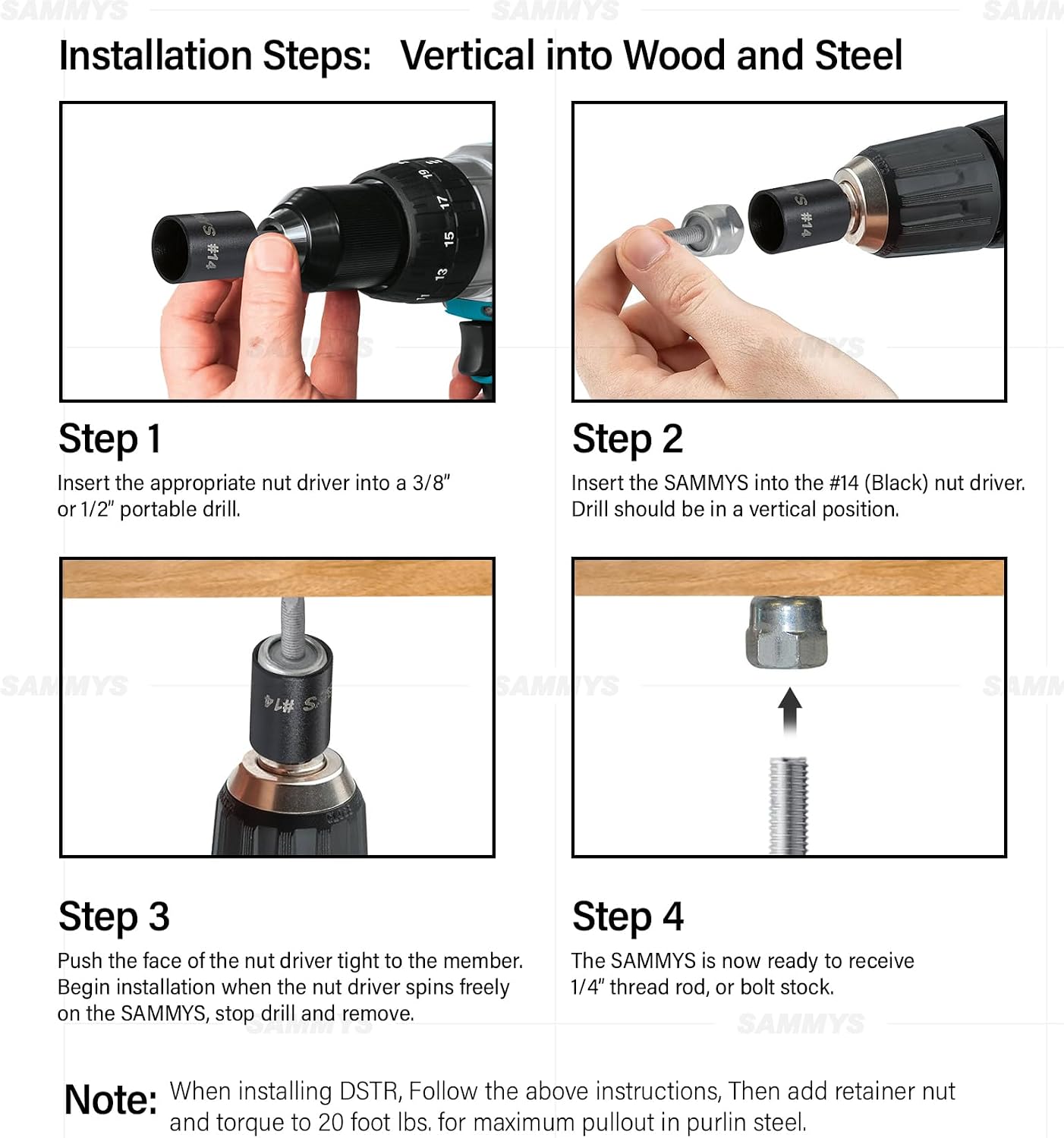 SAMMYS SAMMYS SAMMYS

Installation Steps: Vertical into Wood and Steel

S #14

19 17 15 13

S #14

Step 1
Insert the appropriate nut driver into a 3/8" or 1/2" portable drill.

Step 2
Insert the SAMMYS into the #14 (Black) nut driver. Drill should be in a vertical position.

S #14

Step 3
Push the face of the nut driver tight to the member. Begin installation when the nut driver spins freely on the SAMMYS, stop drill and remove.

Step 4
The SAMMYS is now ready to receive 1/4" thread rod, or bolt stock.

Note: When installing DSTR, Follow the above instructions, Then add retainer nut and torque to 20 foot lbs. for maximum pullout in purlin steel.