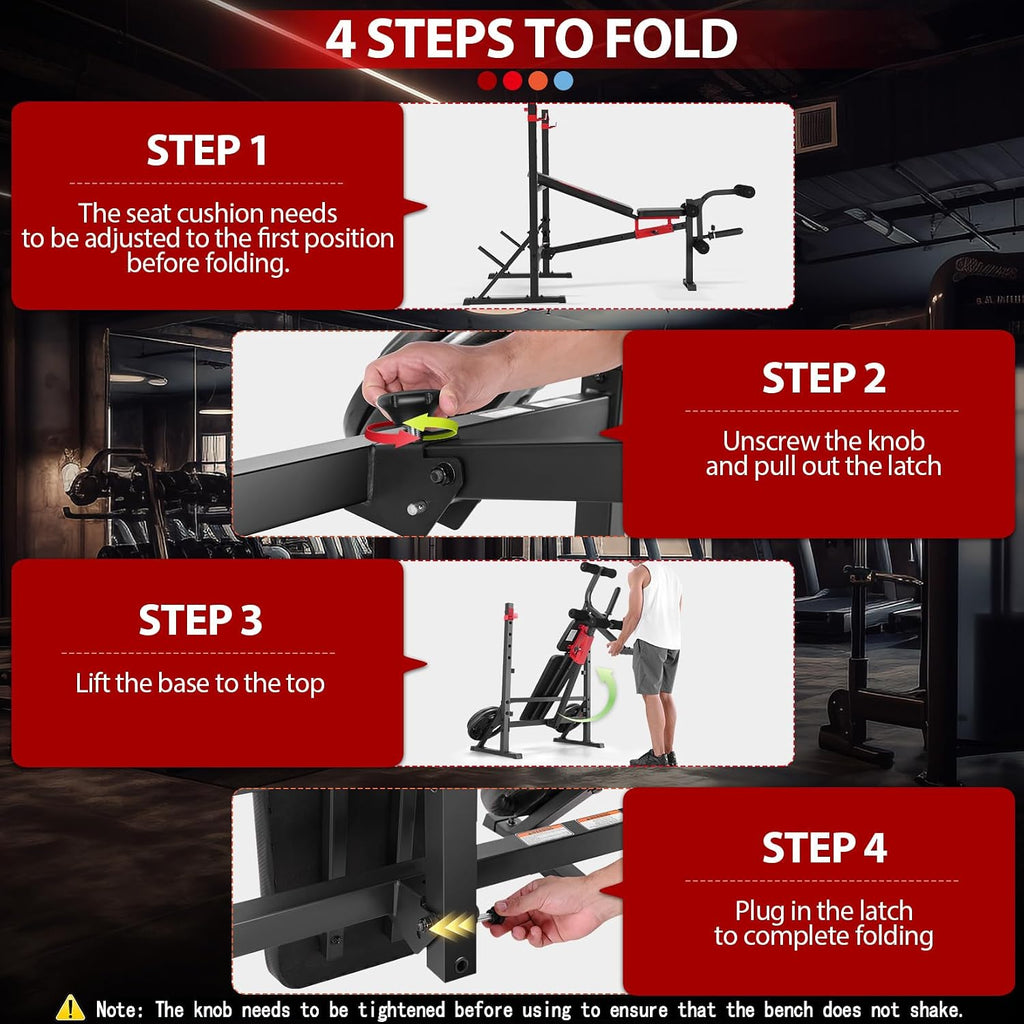 4 STEPS TO FOLD

STEP 1

The seat cushion needs to be adjusted to the first position before folding.

STEP 2

Unscrew the knob and pull out the latch

STEP 3

Lift the base to the top

STEP 4

Plug in the latch to complete folding

Note: The knob needs to be tightened before using to ensure that the bench does not shake.