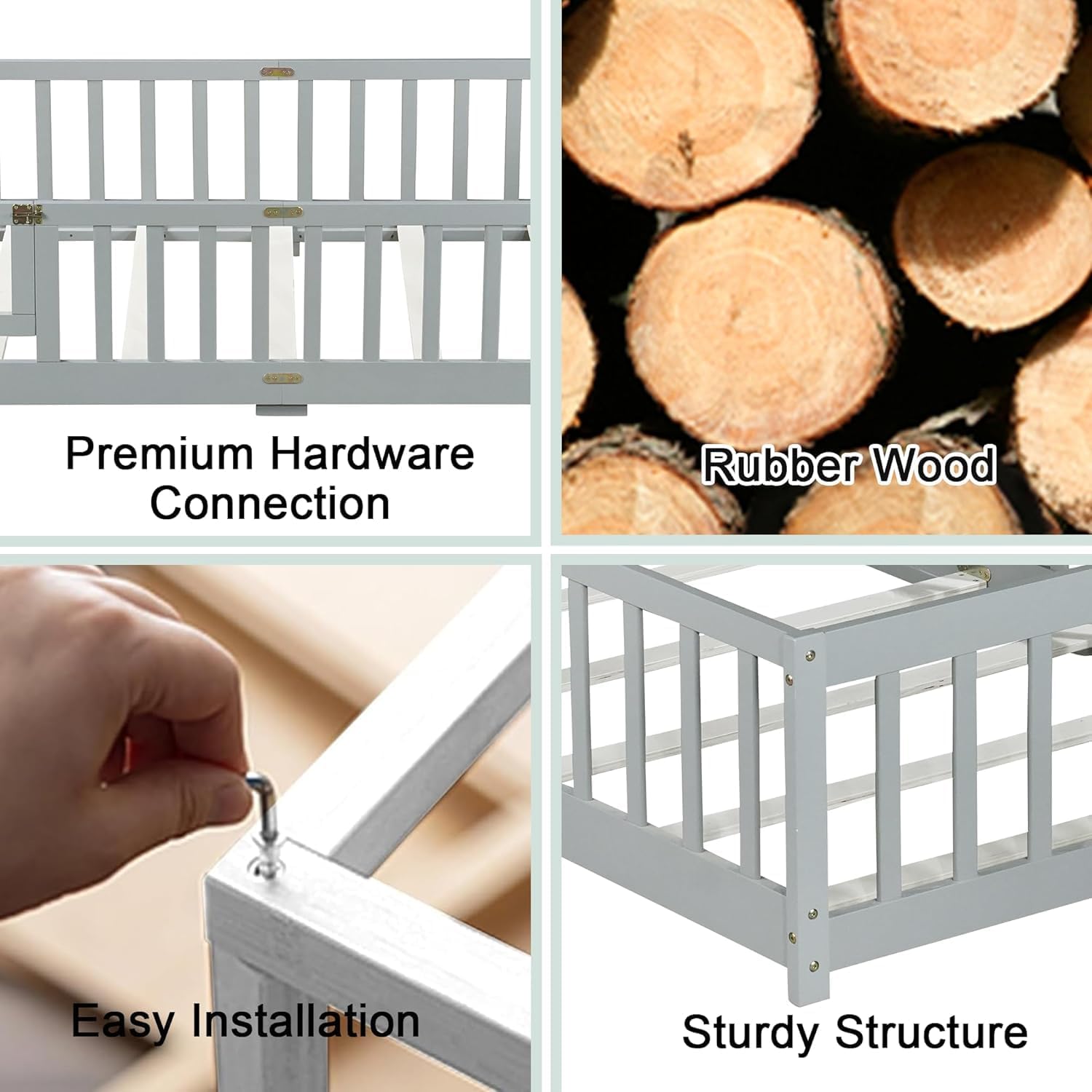 Premium Hardware Connection

Rubber Wood

Easy Installation

Sturdy Structure