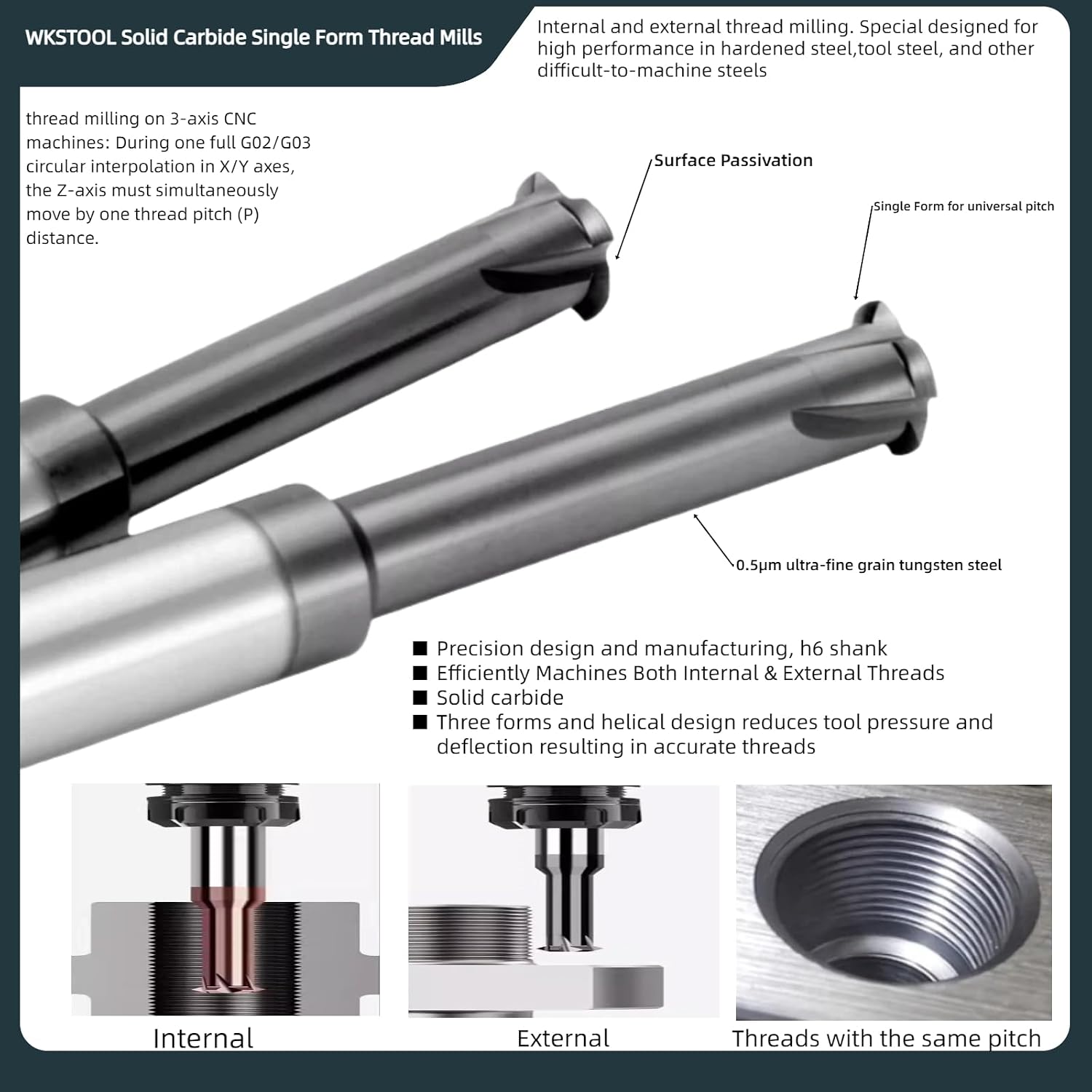 WKSTOOL Solid Carbide Single Form Thread Mills

Internal and external thread milling. Special designed for high performance in hardened steel,tool steel, and other difficult-to-machine steels

thread milling on 3-axis CNC machines: During one full G02/G03 circular interpolation in X/Y axes, the Z-axis must simultaneously move by one thread pitch (P) distance.

Surface Passivation

Single Form for universal pitch

0.5μm ultra-fine grain tungsten steel

■ Precision design and manufacturing, h6 shank
■ Efficiently Machines Both Internal & External Threads
■ Solid carbide
■ Three forms and helical design reduces tool pressure and deflection resulting in accurate threads

Internal

External

Threads with the same pitch