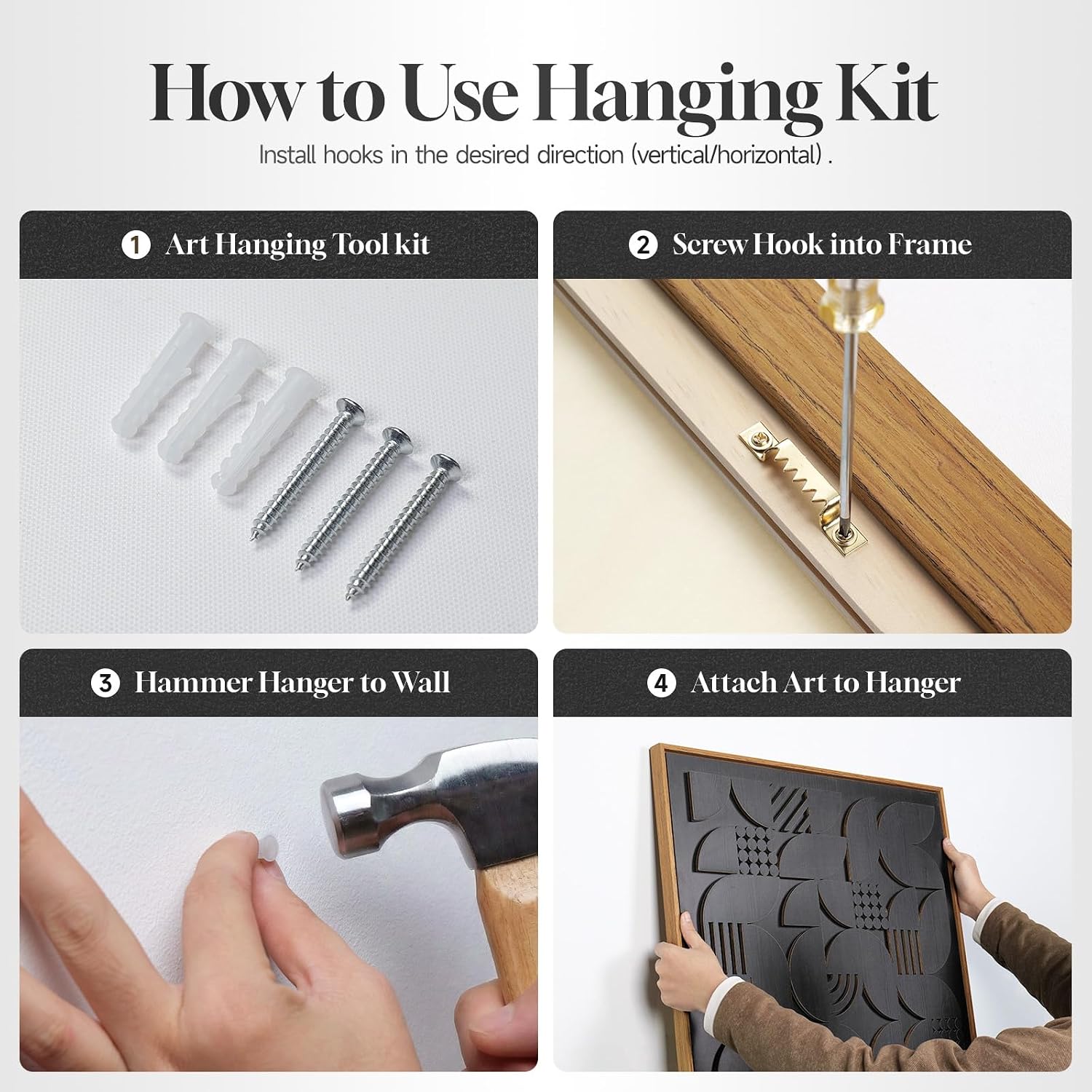 How to Use Hanging Kit

Install hooks in the desired direction (vertical/horizontal) .

1 Art Hanging Tool kit

2 Screw Hook into Frame

3 Hammer Hanger to Wall

4 Attach Art to Hanger