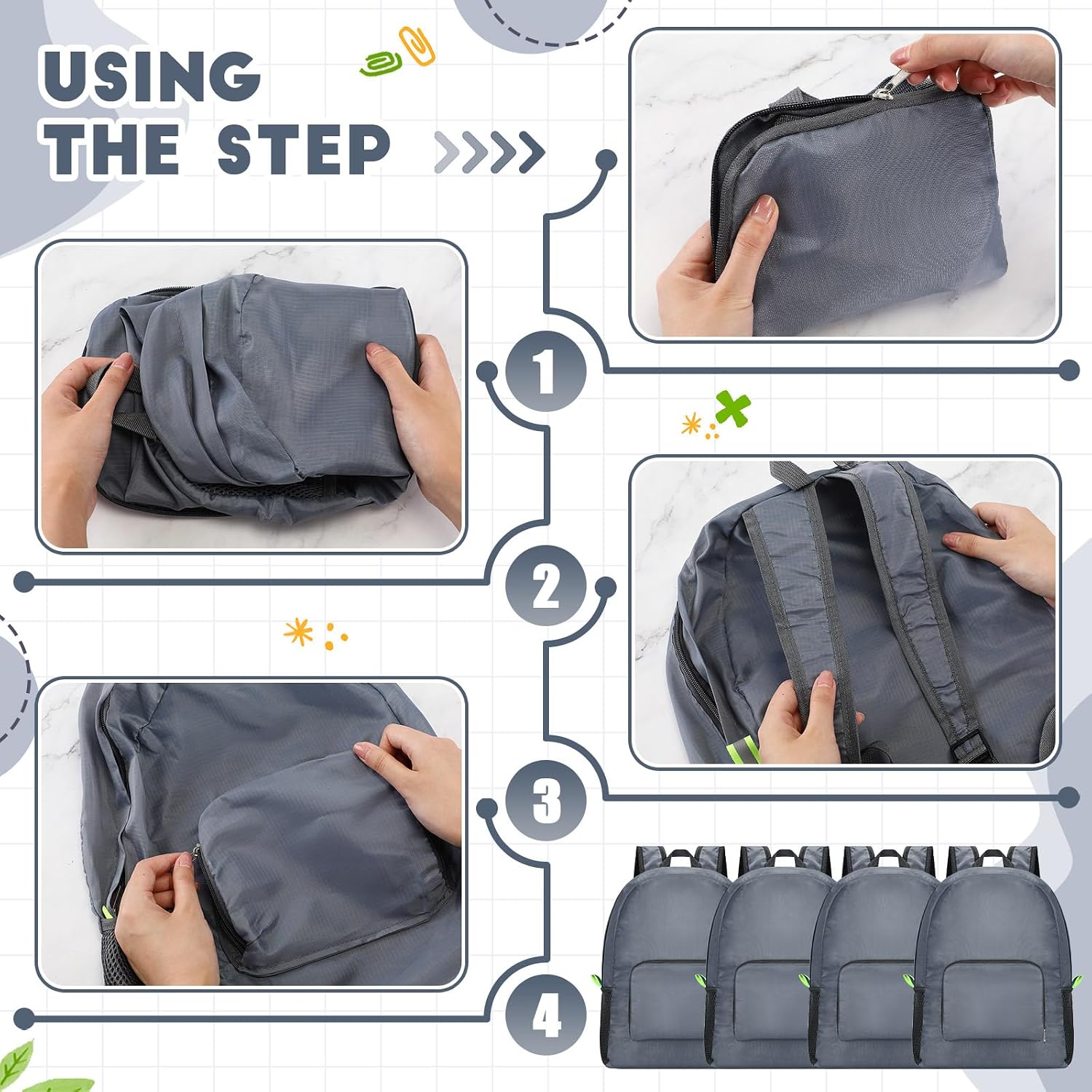 USING THE STEP

1

2

3

4