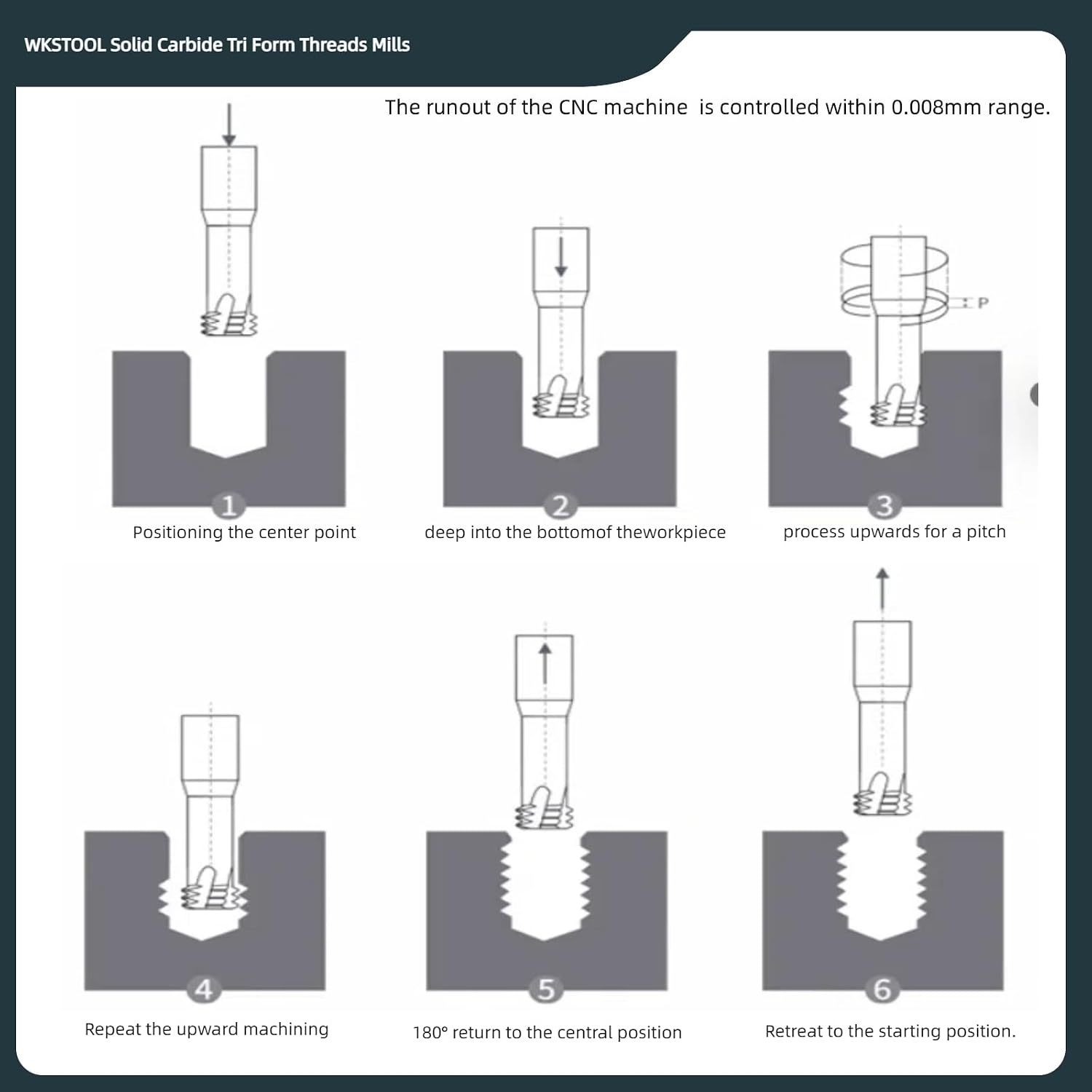 WKSTOOL Solid Carbide Tri Form Threads Mills

The runout of the CNC machine is controlled within 0.008mm range.

P

1
Positioning the center point

2
deep into the bottomof theworkpiece

3
process upwards for a pitch

4
Repeat the upward machining

5
180° return to the central position

6
Retreat to the starting position.