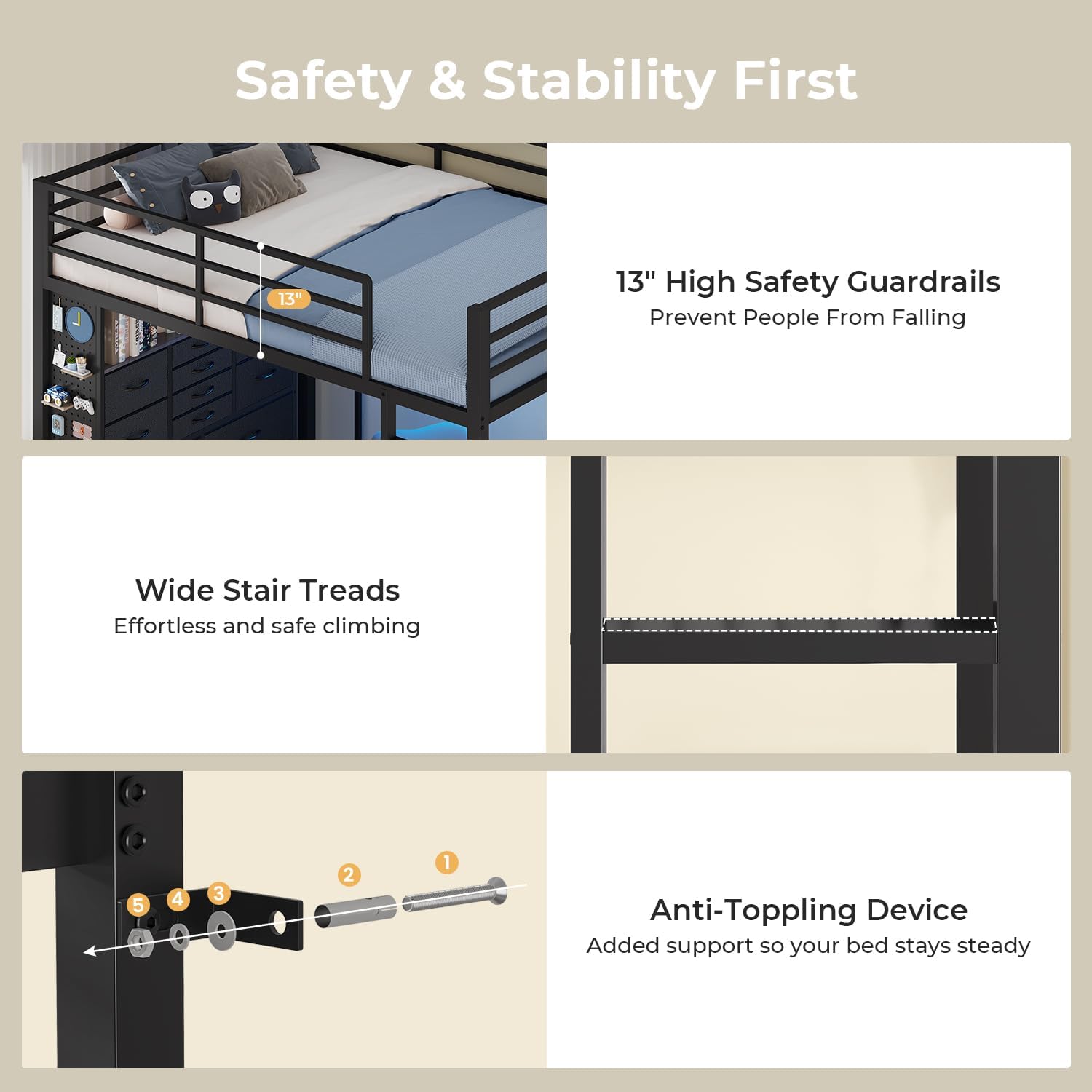 Safety & Stability First

13"

13" High Safety Guardrails
Prevent People From Falling

Wide Stair Treads
Effortless and safe climbing

5 4 3 2 1

Anti-Toppling Device
Added support so your bed stays steady