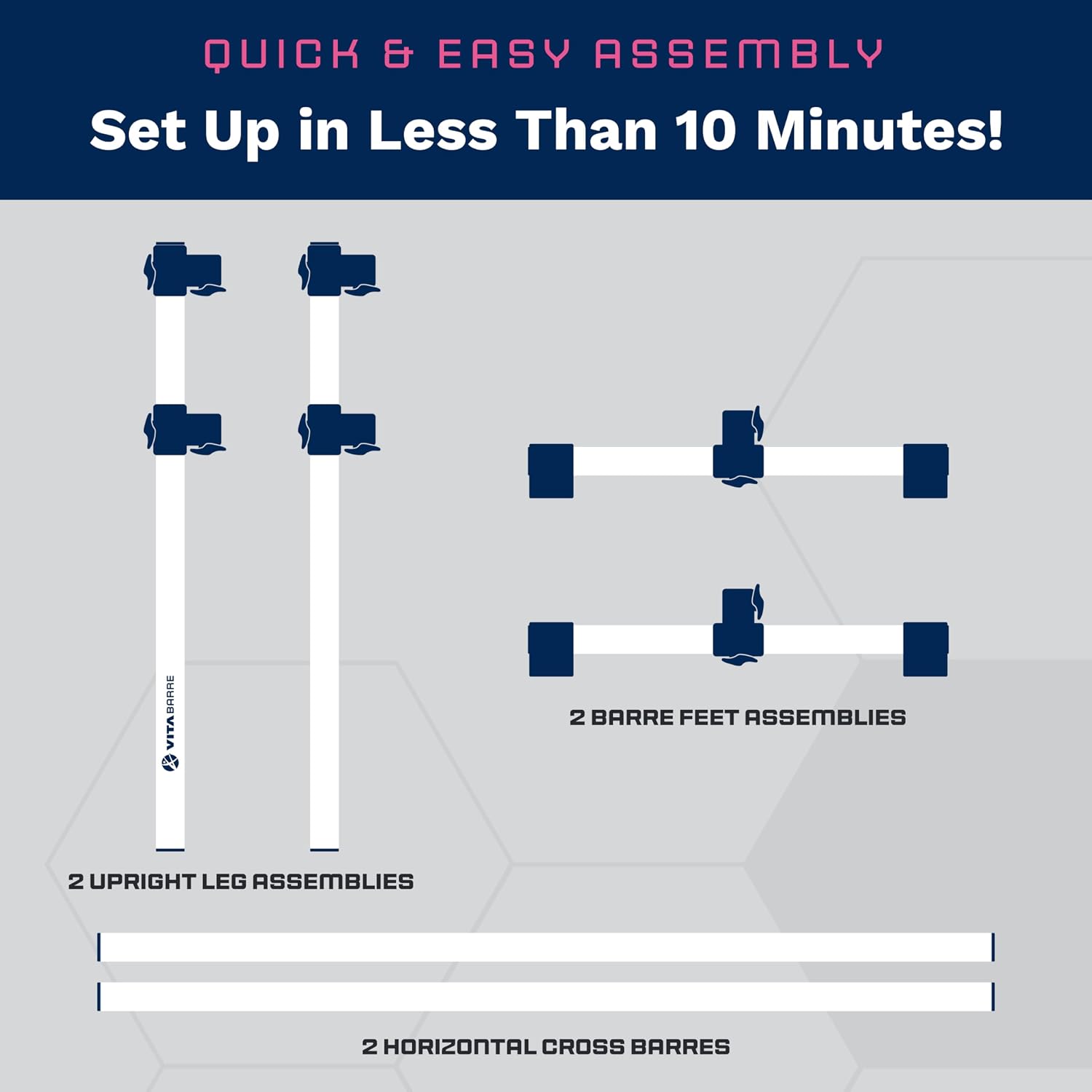 QUICK & EASY ASSEMBLY

Set Up in Less Than 10 Minutes!

VITABARRE

2 UPRIGHT LEG ASSEMBLIES

2 BARRE FEET ASSEMBLIES

2 HORIZONTAL CROSS BARRES