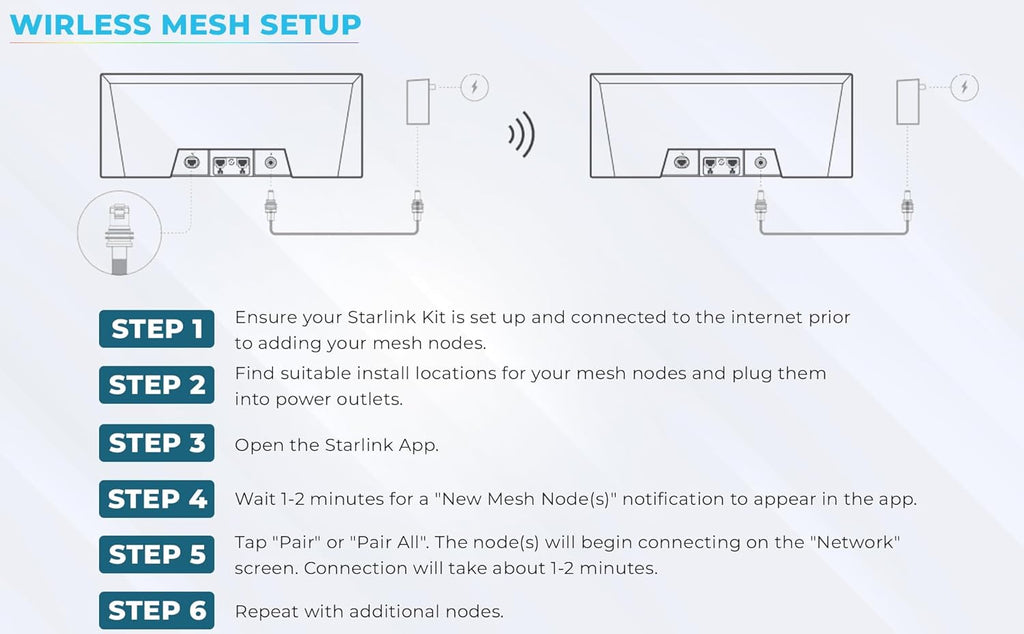 WIRLESS MESH SETUP

STEP 1 Ensure your Starlink Kit is set up and connected to the internet prior to adding your mesh nodes.

STEP 2 Find suitable install locations for your mesh nodes and plug them into power outlets.

STEP 3 Open the Starlink App.

STEP 4 Wait 1-2 minutes for a "New Mesh Node(s)" notification to appear in the app.

STEP 5 Tap "Pair" or "Pair All". The node(s) will begin connecting on the "Network" screen. Connection will take about 1-2 minutes.

STEP 6 Repeat with additional nodes.