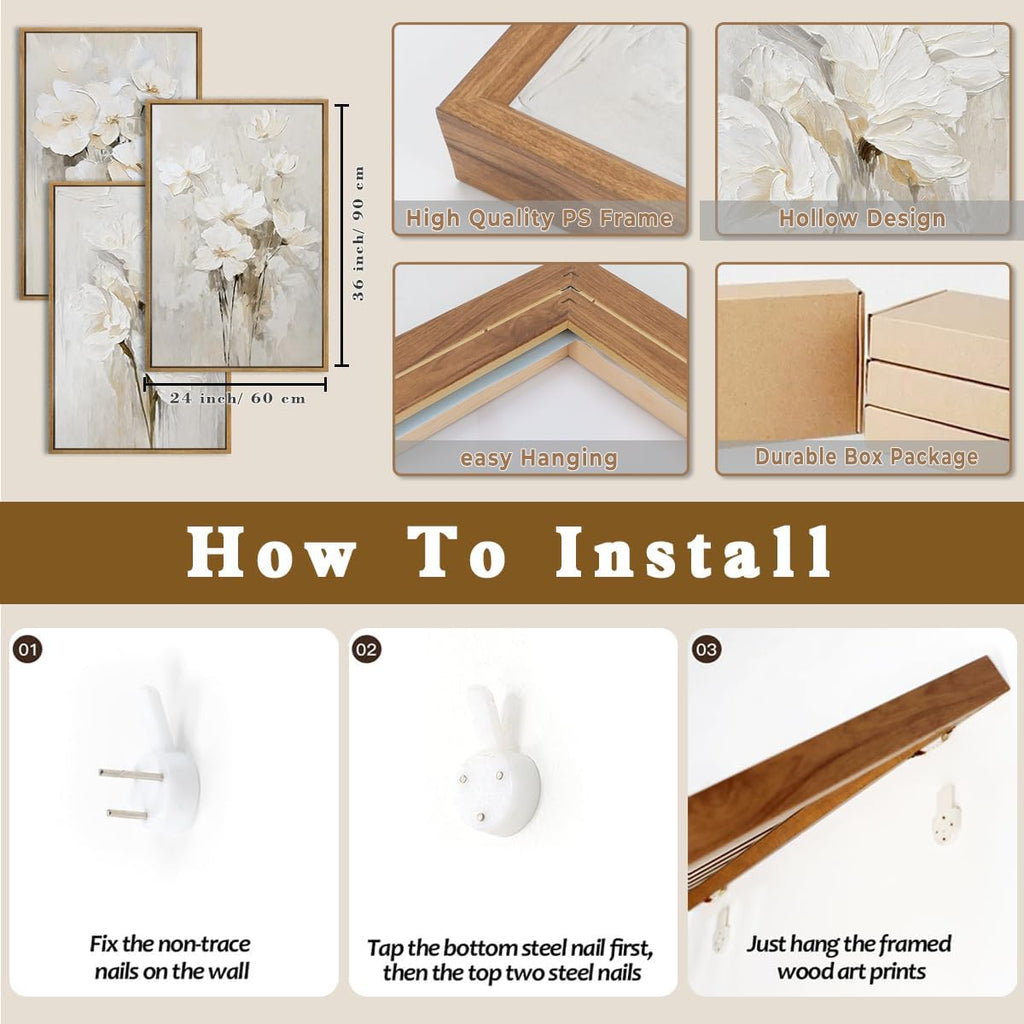 36 inch/ 90 cm

24 inch/ 60 cm

High Quality PS Frame

Hollow Design

easy Hanging

Durable Box Package

How To Install

01

Fix the non-trace nails on the wall

02

Tap the bottom steel nail first, then the top two steel nails

03

Just hang the framed wood art prints